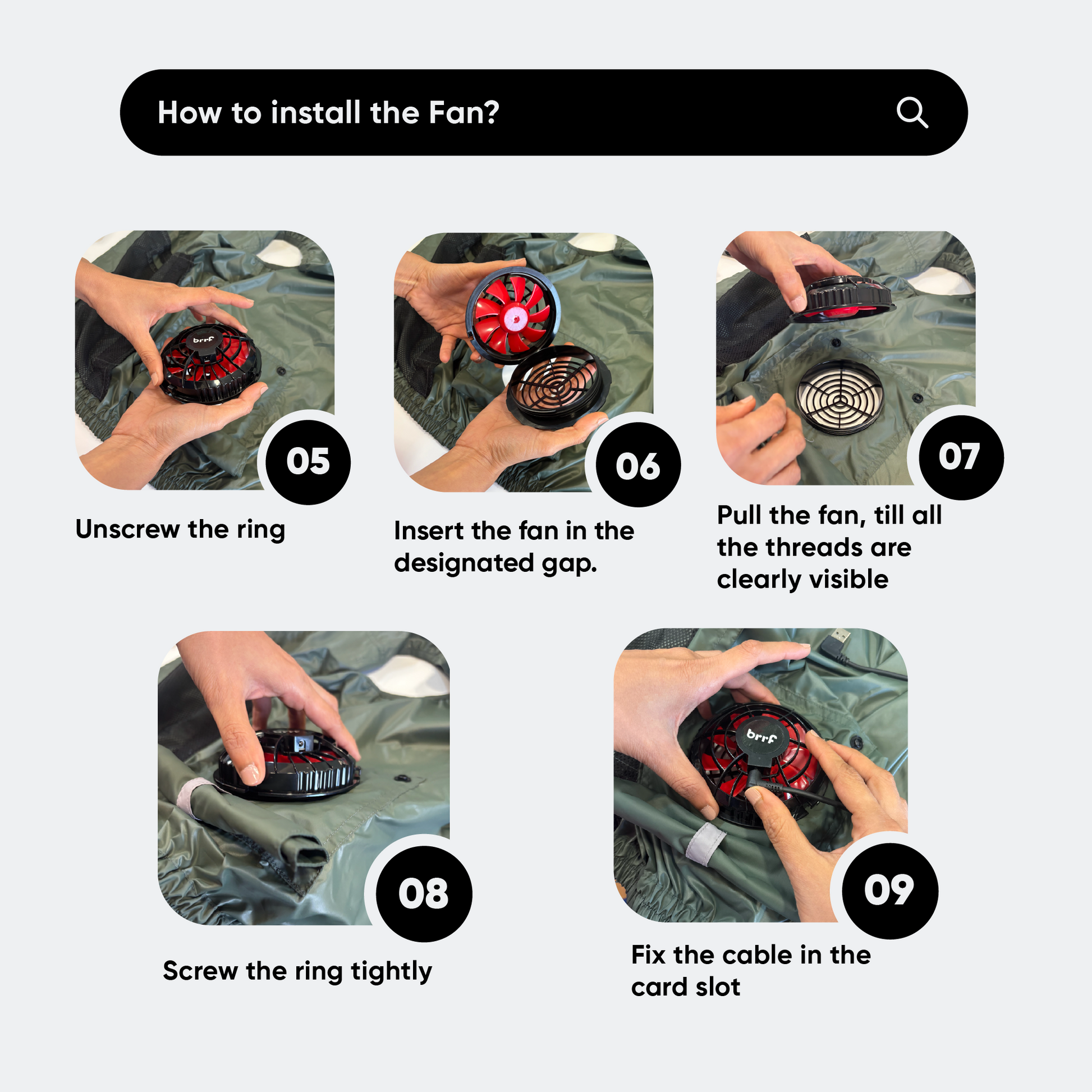 How to install the Fan?

brrf

05

Unscrew the ring

06

Insert the fan in the designated gap.

07

Pull the fan, till all the threads are clearly visible

08

Screw the ring tightly

brrf

09

Fix the cable in the card slot