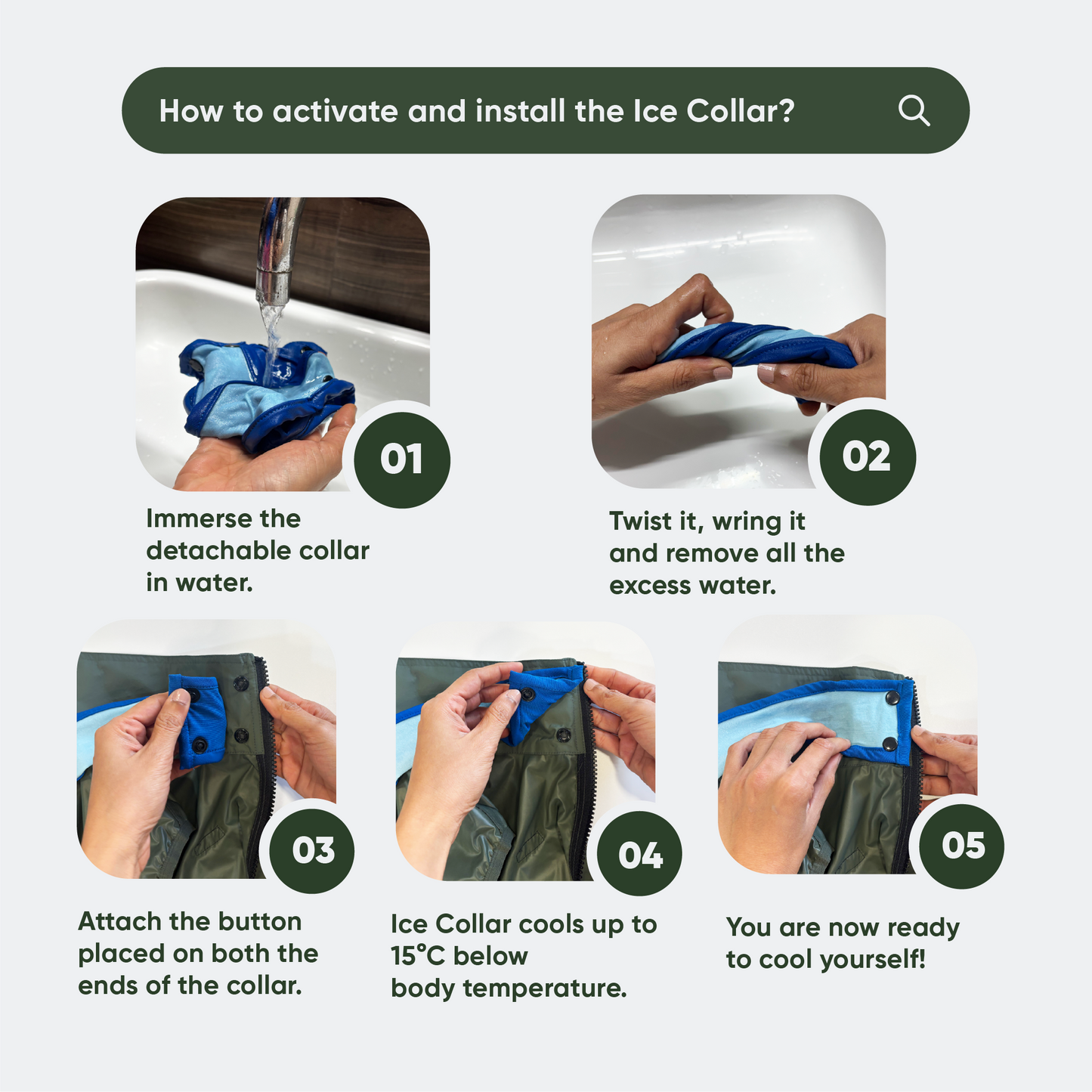 How to activate and install the Ice Collar?

01

Immerse the detachable collar in water.

02

Twist it, wring it and remove all the excess water.

03

Attach the button placed on both the ends of the collar.

04

Ice Collar cools up to 15°C below body temperature.

05

You are now ready to cool yourself!