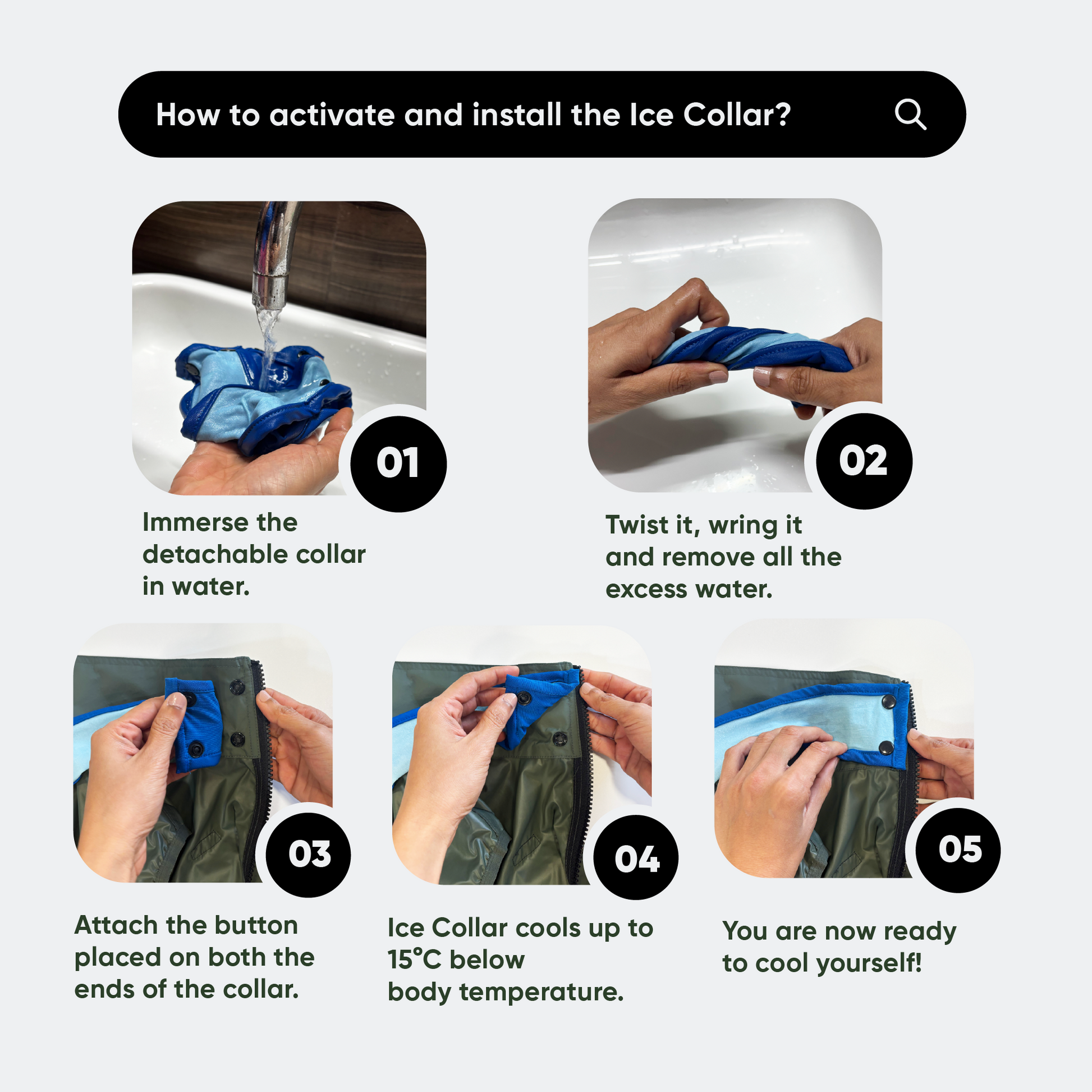 How to activate and install the Ice Collar?

01

Immerse the detachable collar in water.

02

Twist it, wring it and remove all the excess water.

03

Attach the button placed on both the ends of the collar.

04

Ice Collar cools up to 15°C below body temperature.

05

You are now ready to cool yourself!