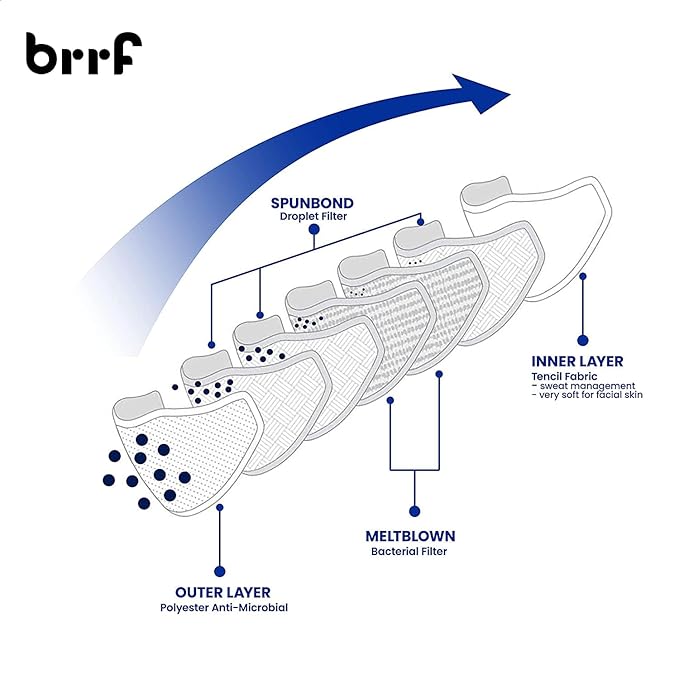 brrf

SPUNBOND
Droplet Filter

INNER LAYER
Tencil Fabric
- sweat management
- very soft for facial skin

MELTBLOWN
Bacterial Filter

OUTER LAYER
Polyester Anti-Microbial