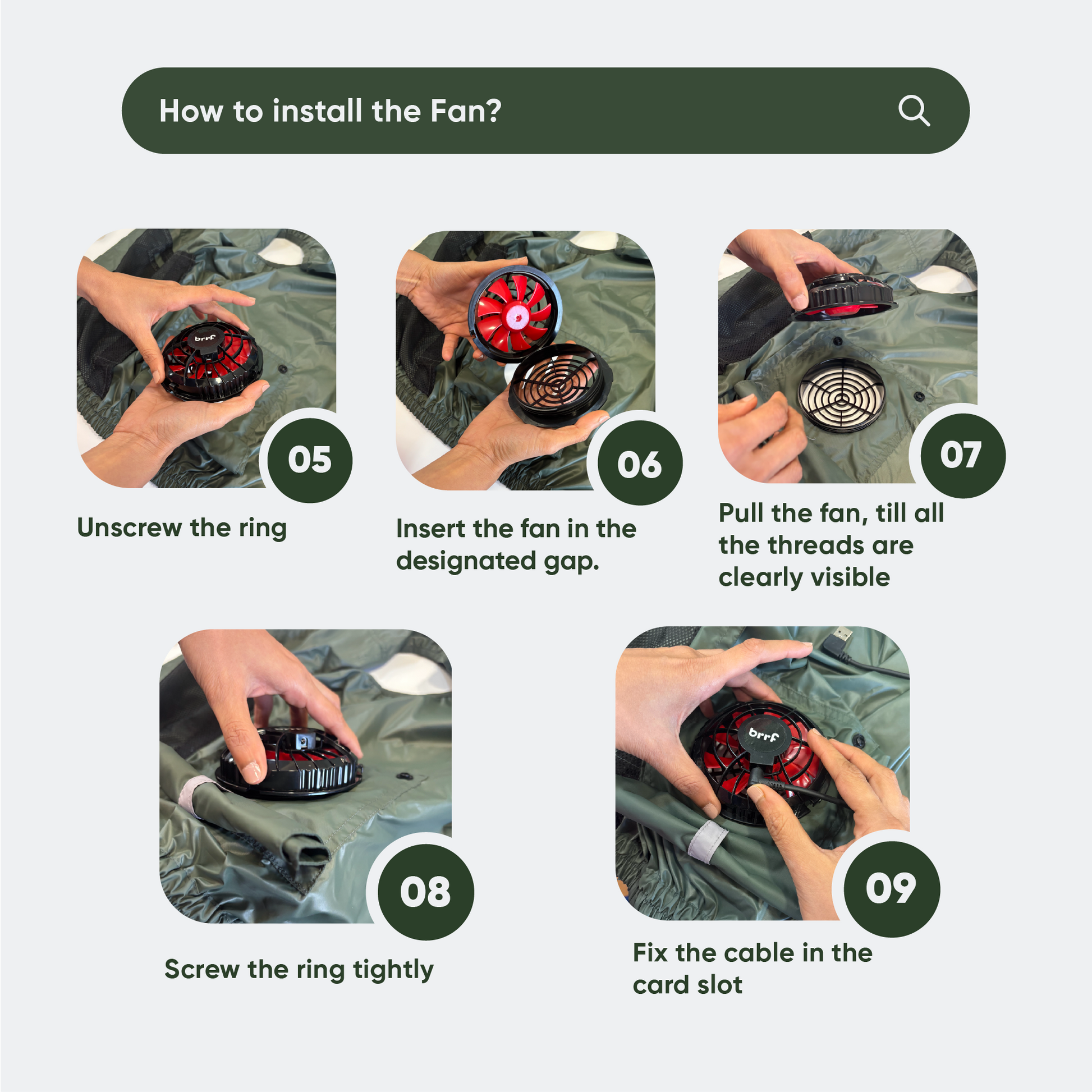 How to install the Fan?

brrf

05

Unscrew the ring

06

Insert the fan in the designated gap.

07

Pull the fan, till all the threads are clearly visible

08

Screw the ring tightly

brrf

09

Fix the cable in the card slot