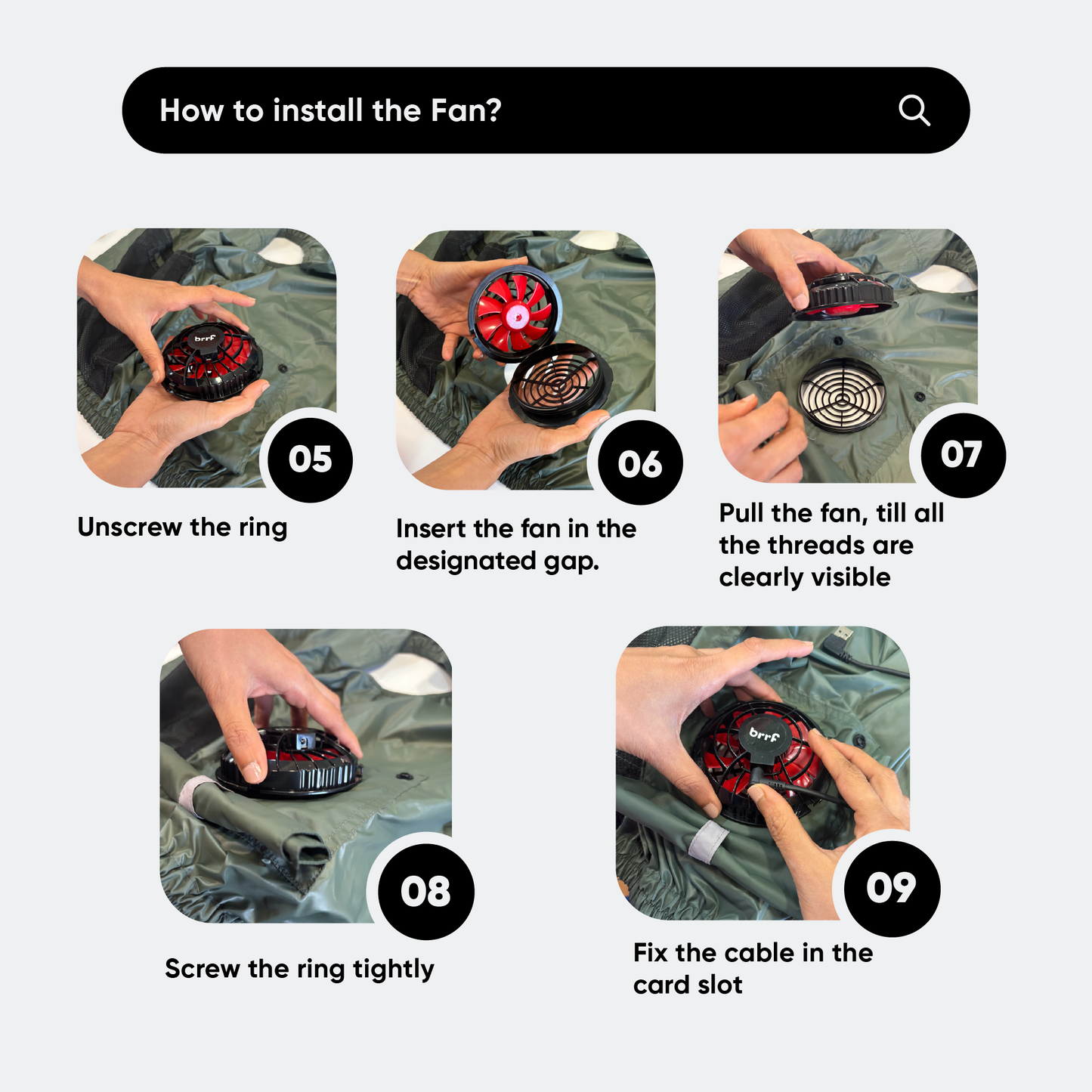 How to install the Fan?

brrf

05

Unscrew the ring

06

Insert the fan in the designated gap.

07

Pull the fan, till all the threads are clearly visible

08

Screw the ring tightly

brrf

09

Fix the cable in the card slot