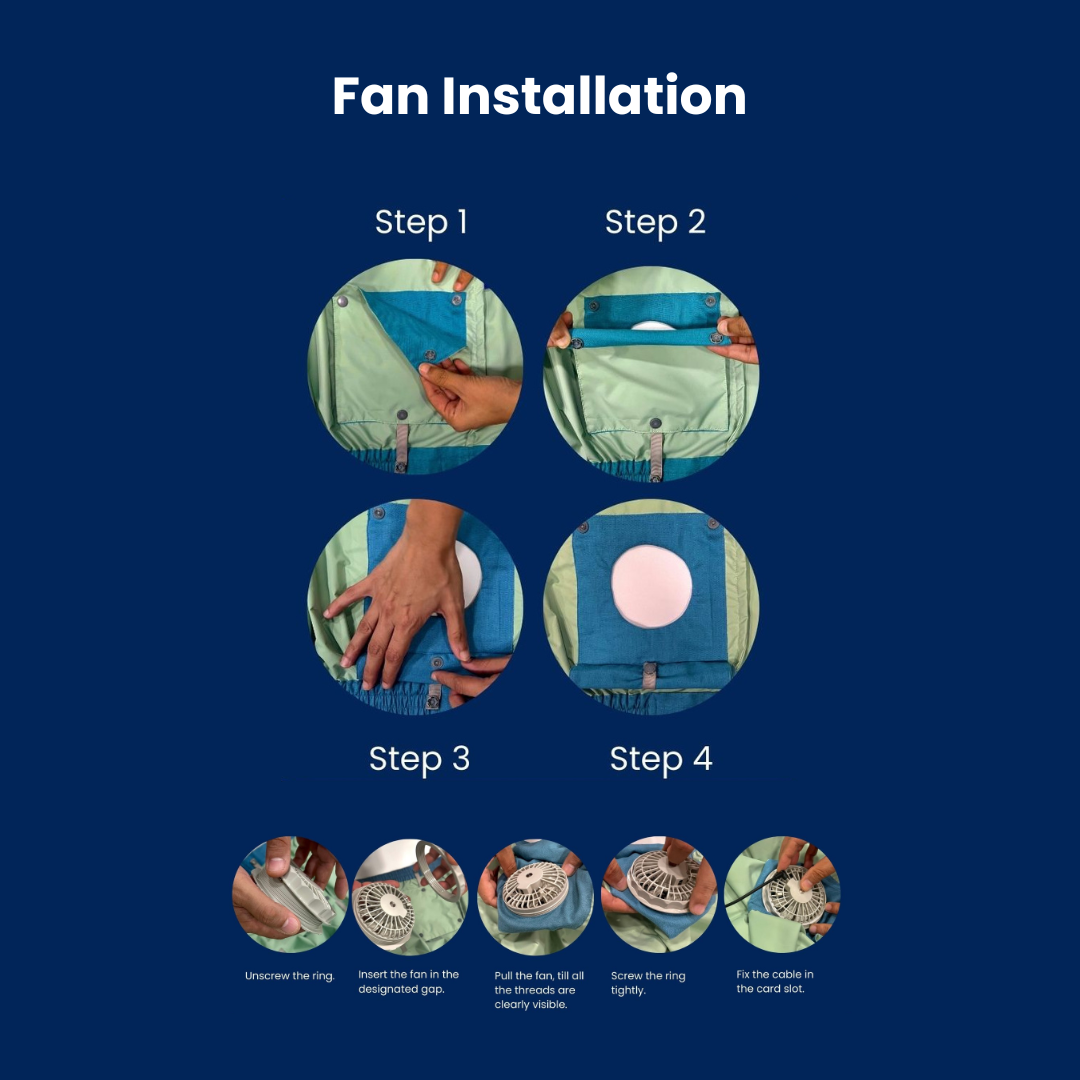 Fan Installation

Step 1

Step 2

Step 3

Step 4

Unscrew the ring.

Insert the fan in the designated gap.

Pull the fan, till all the threads are clearly visible.

Screw the ring tightly.

Fix the cable in the card slot.